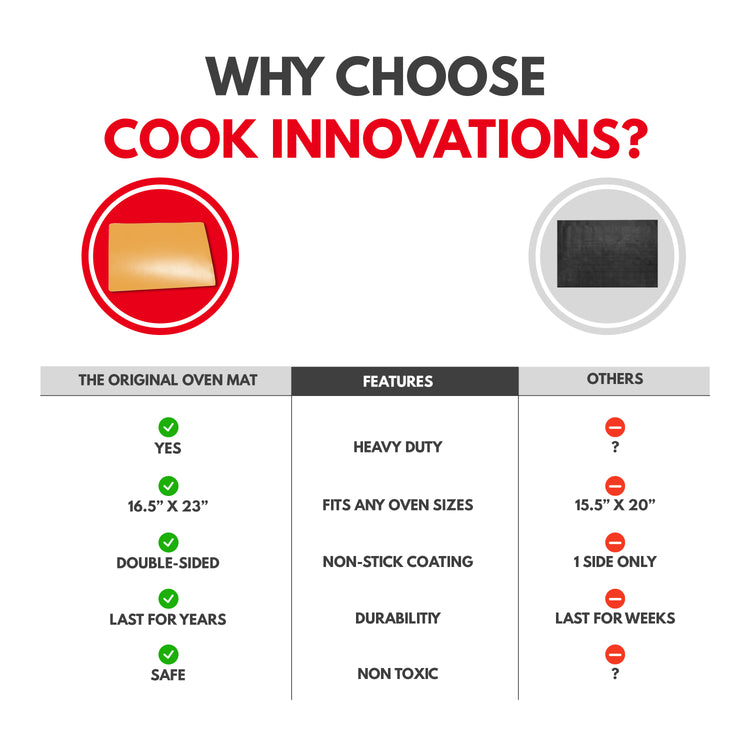 WHY CHOOSE
COOK INNOVATIONS?

| THE ORIGINAL OVEN MAT | FEATURES | OTHERS |
|---|---|---|
| YES | HEAVY DUTY | ? |
| 16.5" X 23" | FITS ANY OVEN SIZES | 15.5" X 20" |
| DOUBLE-SIDED | NON-STICK COATING | 1 SIDE ONLY |
| LAST FOR YEARS | DURABILITIY | LAST FOR WEEKS |
| SAFE | NON TOXIC | ? |