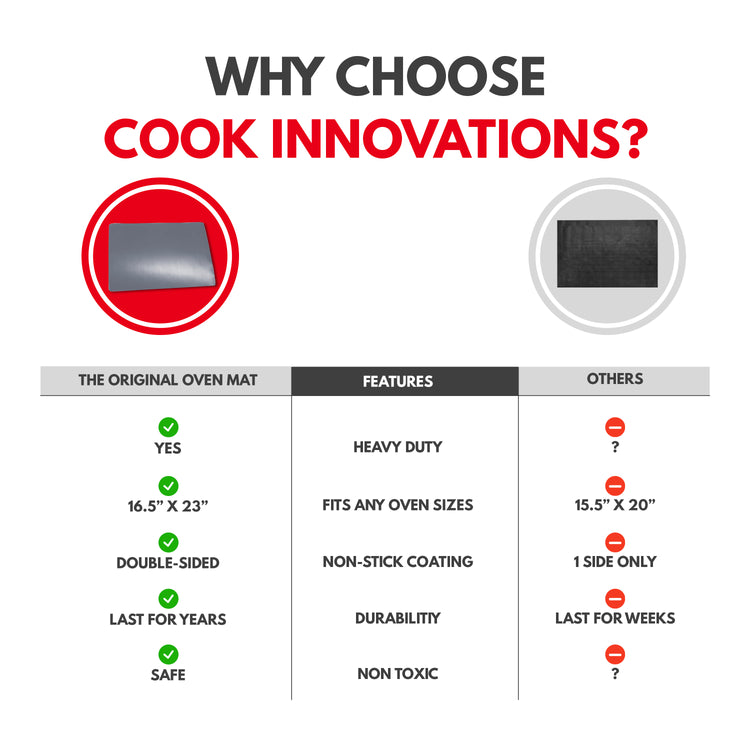 WHY CHOOSE
COOK INNOVATIONS?

| THE ORIGINAL OVEN MAT | FEATURES | OTHERS |
|---|---|---|
| YES | HEAVY DUTY | ? |
| 16.5" X 23" | FITS ANY OVEN SIZES | 15.5" X 20" |
| DOUBLE-SIDED | NON-STICK COATING | 1 SIDE ONLY |
| LAST FOR YEARS | DURABILITIY | LAST FOR WEEKS |
| SAFE | NON TOXIC | ? |