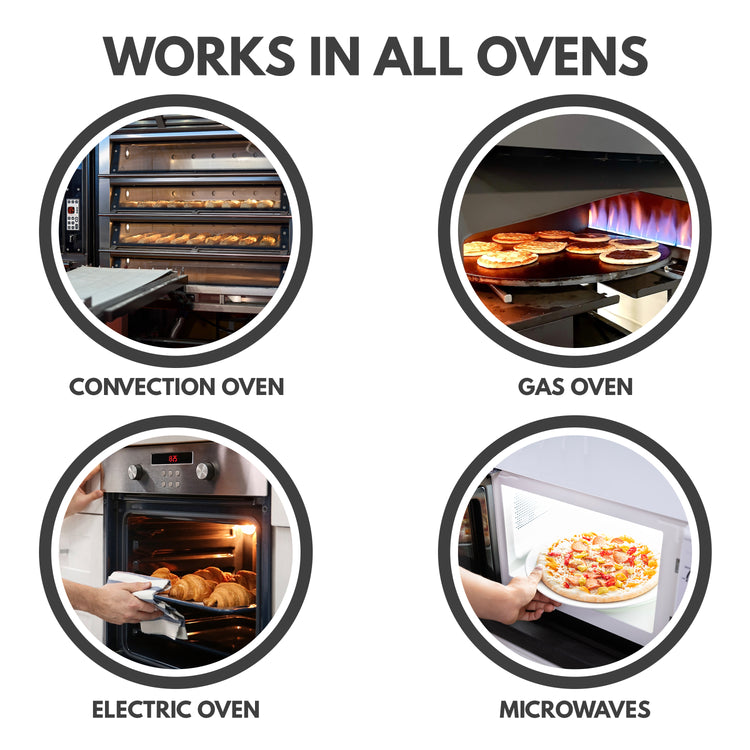 WORKS IN ALL OVENS

CONVECTION OVEN

GAS OVEN

ELECTRIC OVEN

MICROWAVES